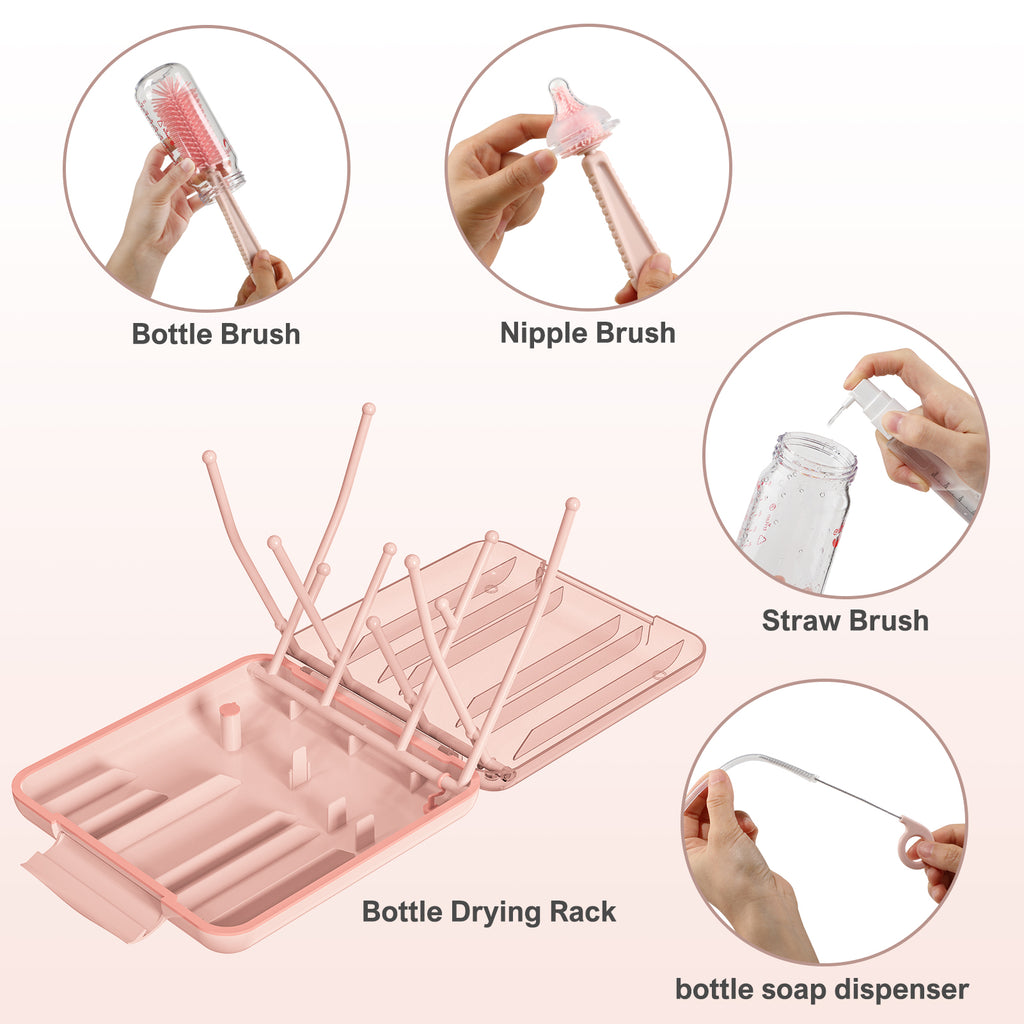 Bottle Brush

Nipple Brush

Straw Brush

Bottle Drying Rack

bottle soap dispenser